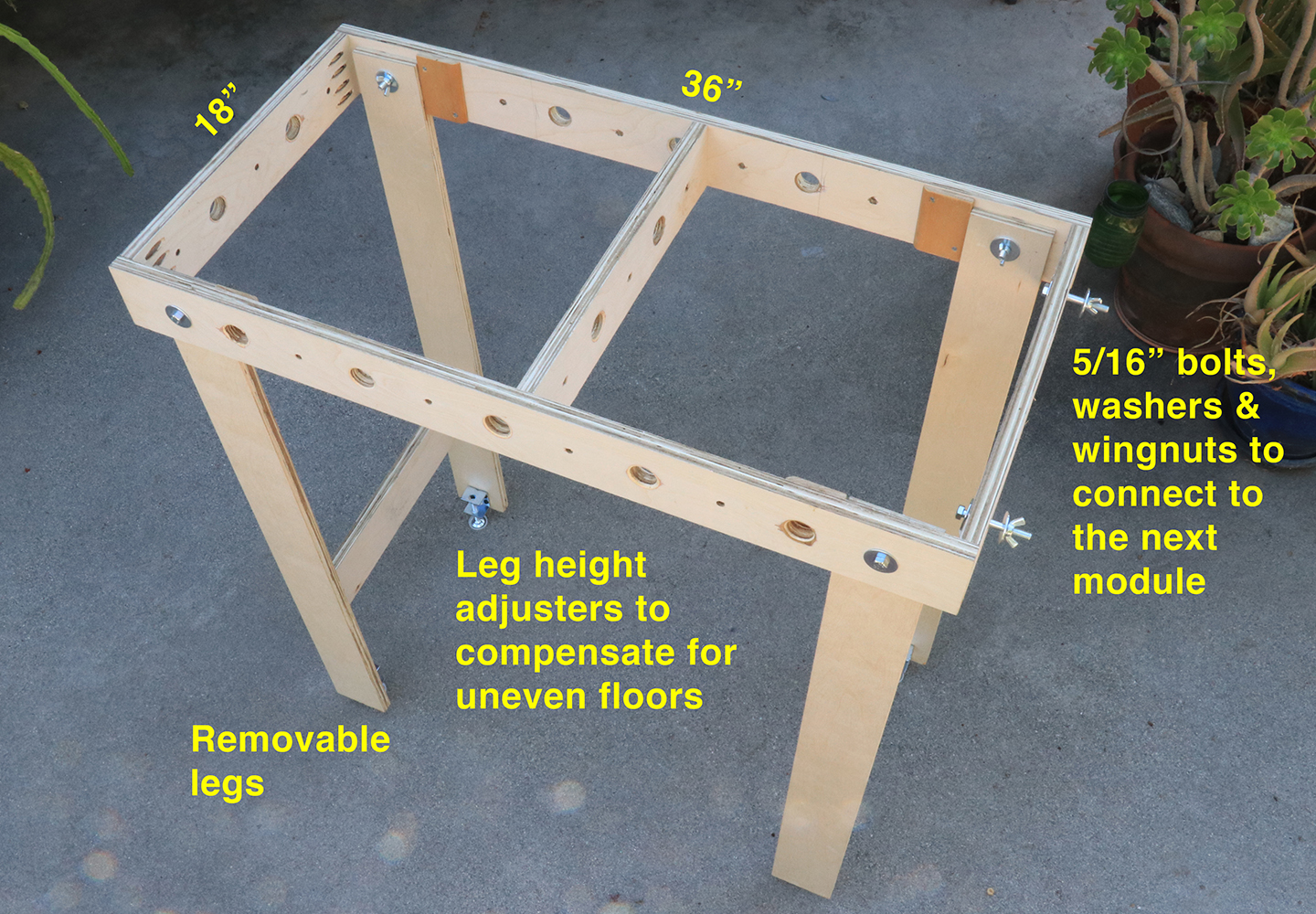 18”

36”

5/16” bolts, washers & wingnuts to connect to the next module

Leg height adjusters to compensate for uneven floors

Removable legs